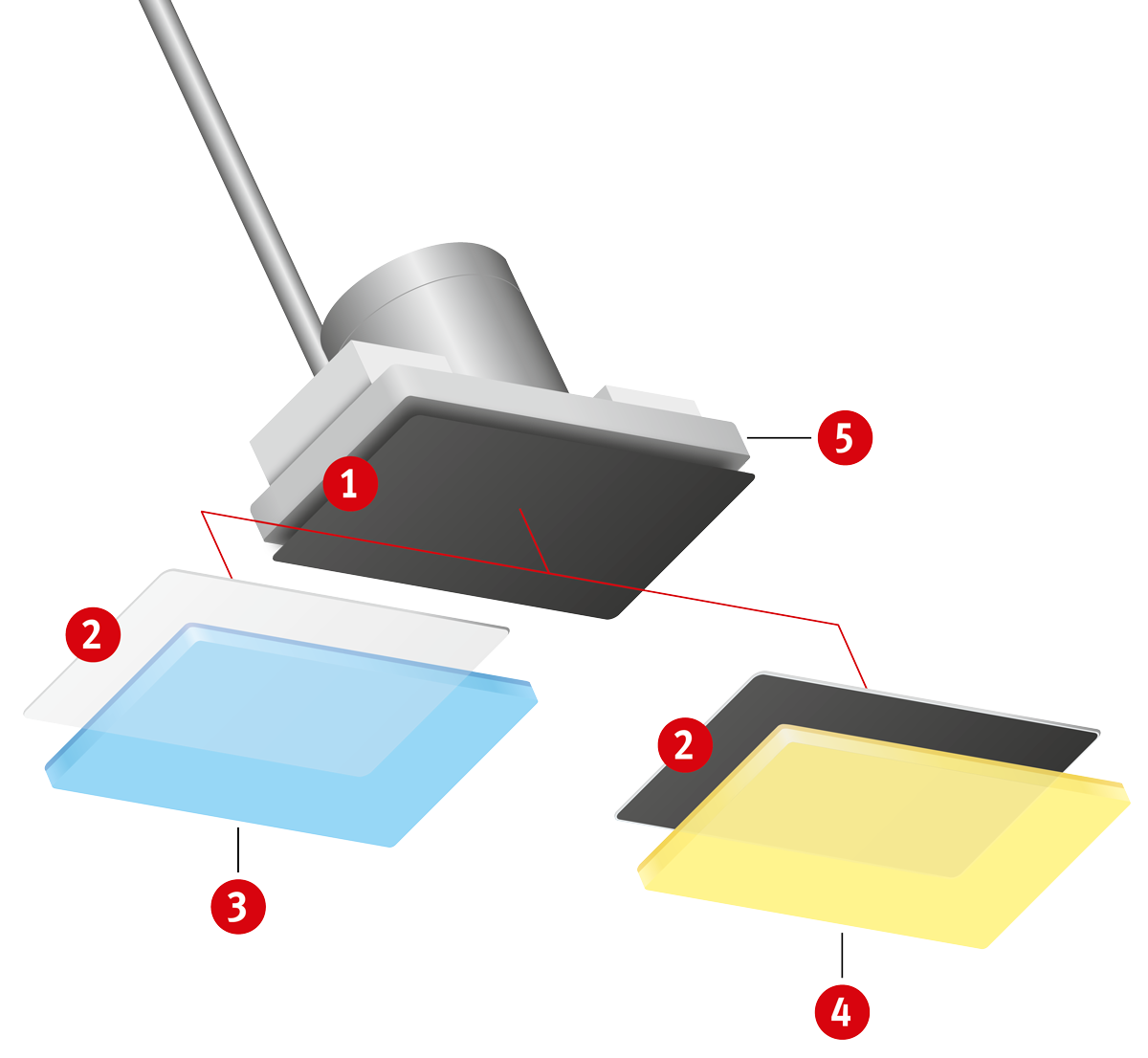 5
1
2
2
3
4